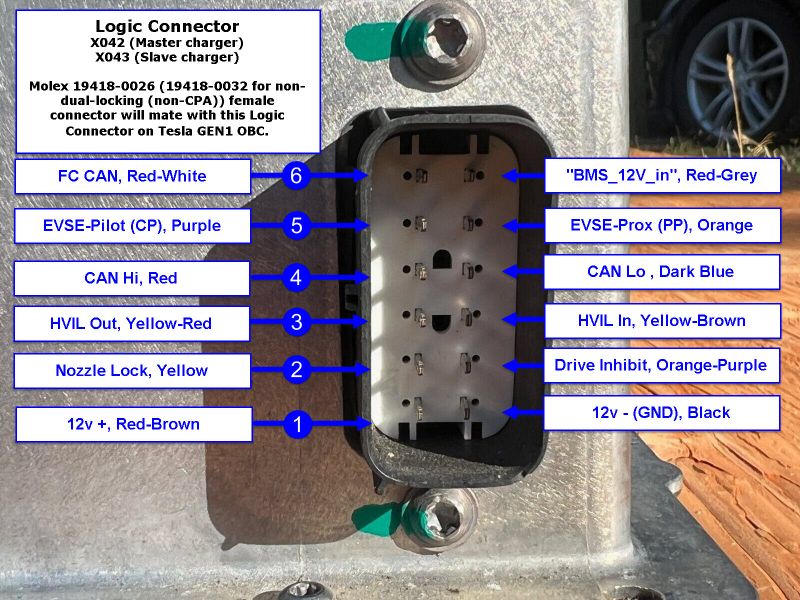 Logic Connector
X042 (Master charger)
X043 (Slave charger)

Molex 19418-0026 (19418-0032 for non-dual-locking (non-CPA)) female connector will mate with this Logic Connector on Tesla GEN1 OBC.

FC CAN, Red-White
6
"BMS_12V_in", Red-Grey

EVSE-Pilot (CP), Purple
5
EVSE-Prox (PP), Orange

CAN Hi, Red
4
CAN Lo , Dark Blue

HVIL Out, Yellow-Red
3
HVIL In, Yellow-Brown

Nozzle Lock, Yellow
2
Drive Inhibit, Orange-Purple

12v +, Red-Brown
1
12v - (GND), Black