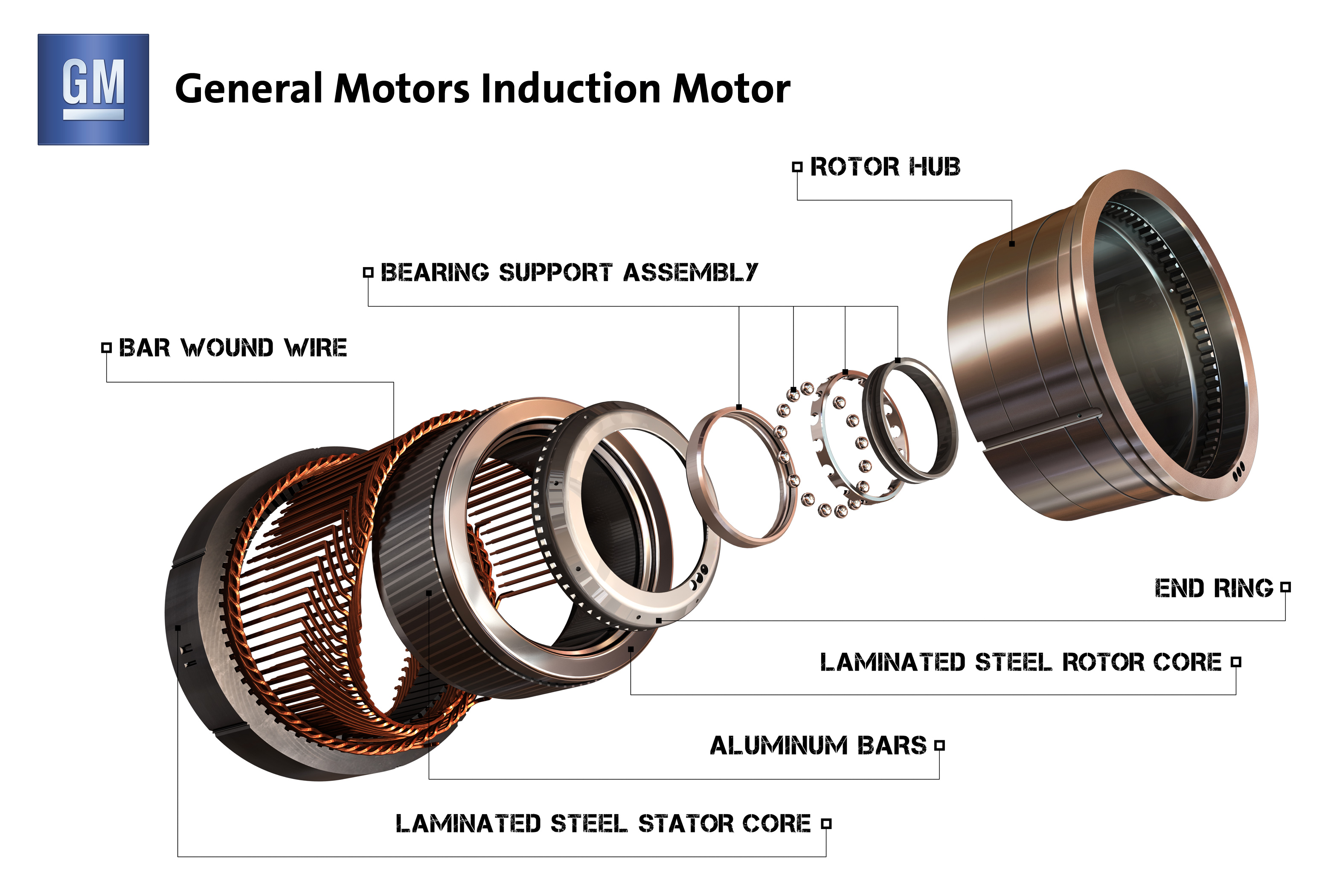 GM

General Motors Induction Motor

ROTOR HUB

BEARING SUPPORT ASSEMBLY

BAR WOUND WIRE

END RING

LAMINATED STEEL ROTOR CORE

ALUMINUM BARS

LAMINATED STEEL STATOR CORE