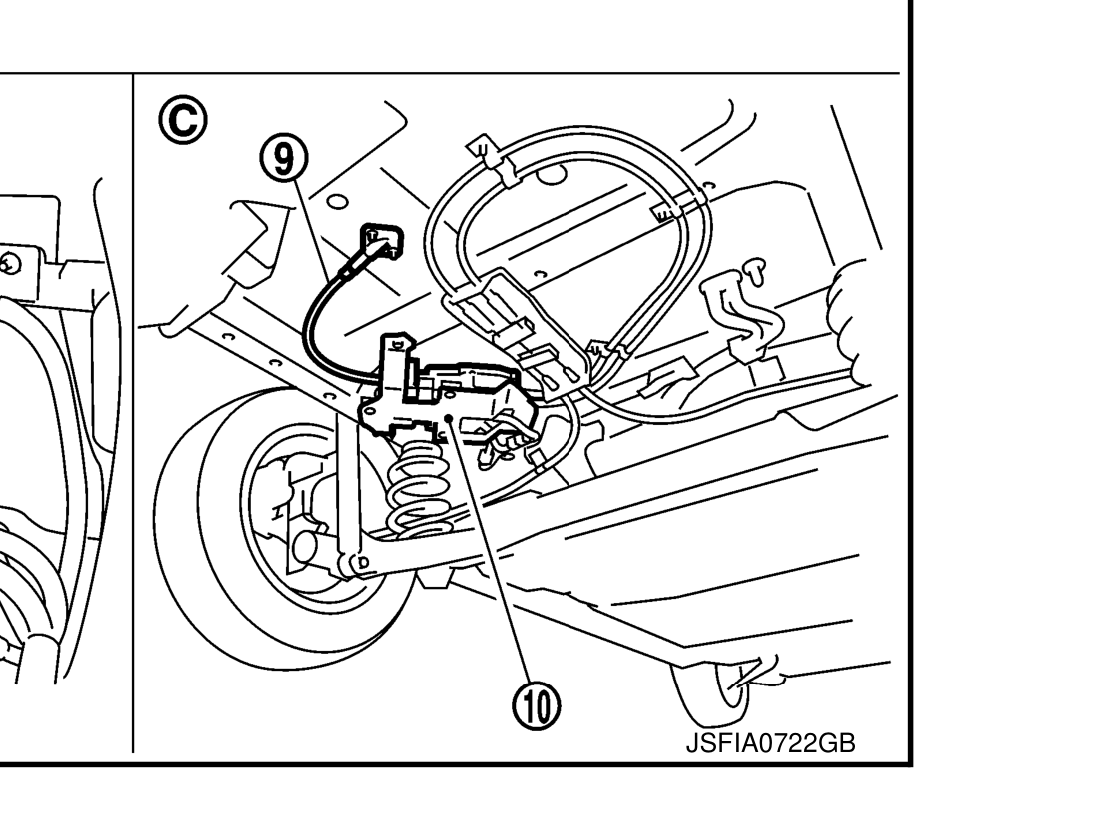 C

9

10

JSFIA0722GB