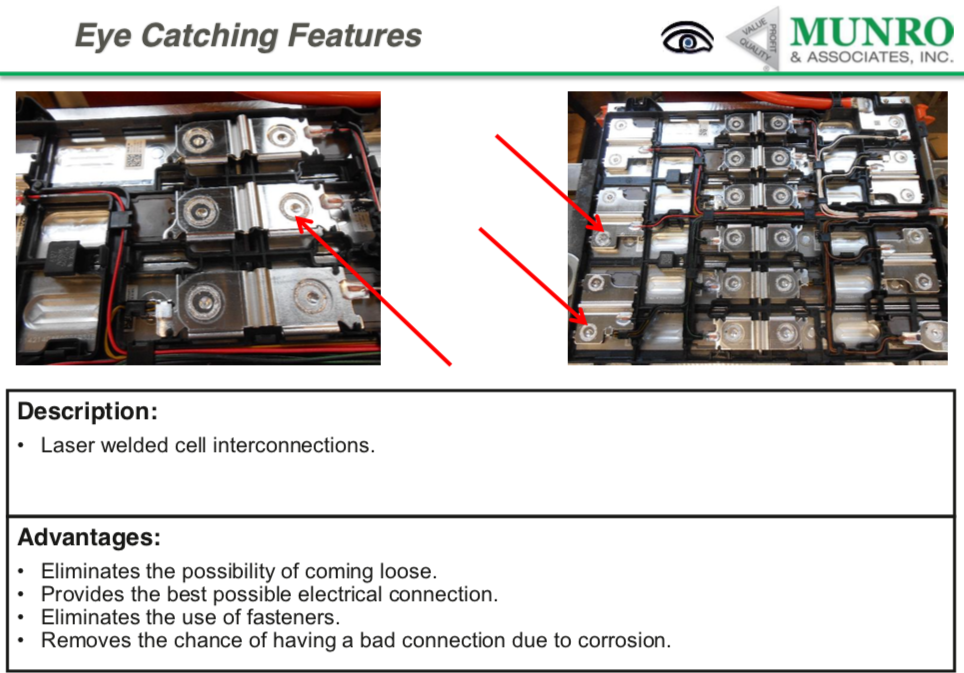 Eye Catching Features

VALUE PROFIT QUALITY

MUNRO & ASSOCIATES, INC.

Description:

• Laser welded cell interconnections.

Advantages:

• Eliminates the possibility of coming loose.
• Provides the best possible electrical connection.
• Eliminates the use of fasteners.
• Removes the chance of having a bad connection due to corrosion.