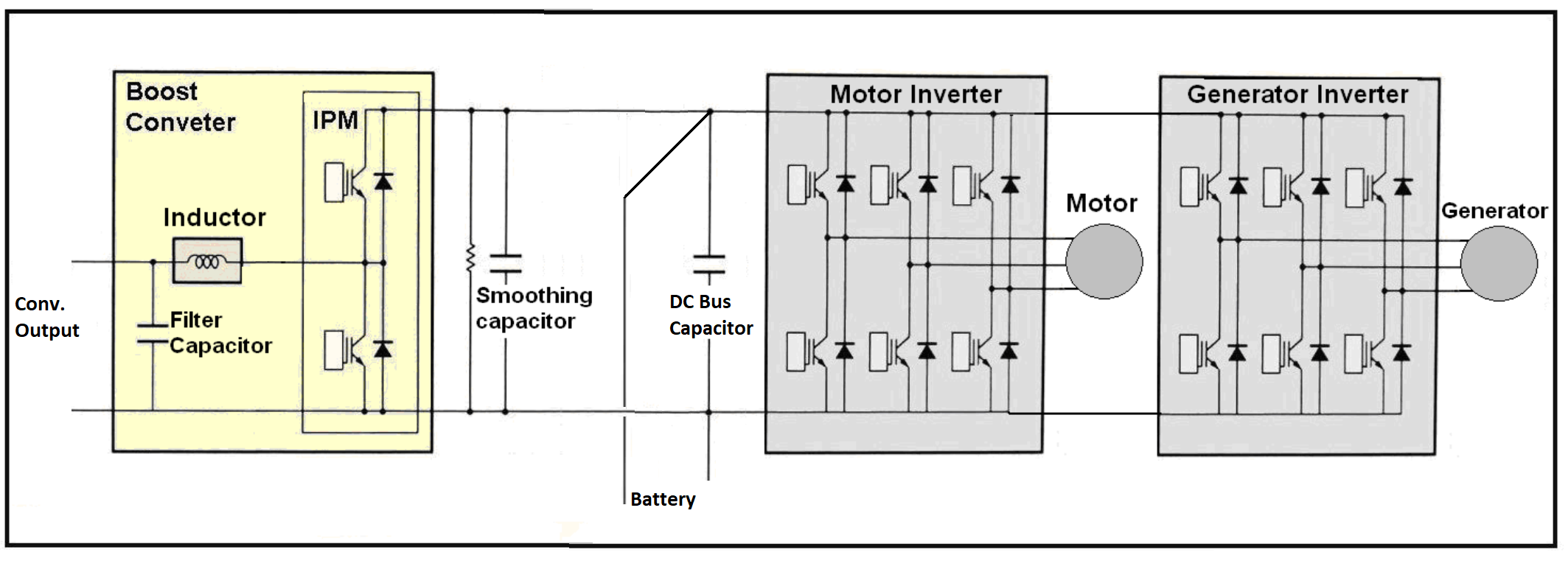 Boost Conveter

IPM

Inductor

Conv. Output

Filter Capacitor

Smoothing capacitor

DC Bus Capacitor

Battery

Motor Inverter

Motor

Generator Inverter

Generator