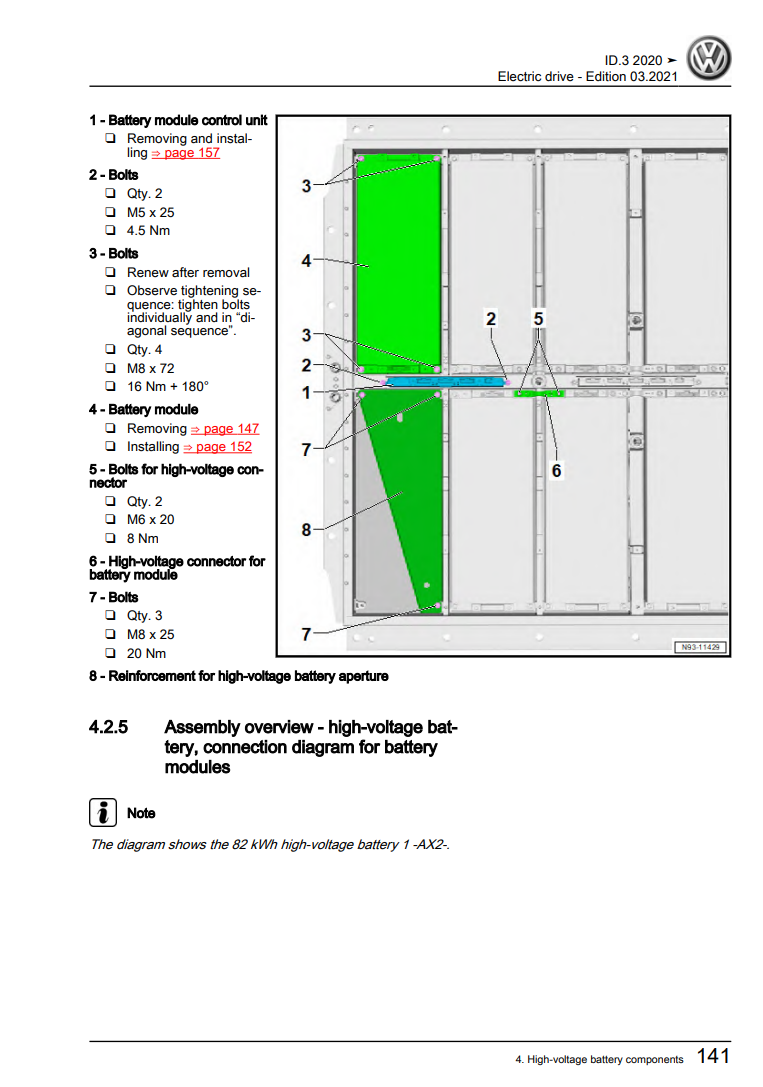 ID.3 2020 ➤
Electric drive - Edition 03.2021

1 - Battery module control unit
❑ Removing and installing ⇒ page 157

2 - Bolts
❑ Qty. 2
❑ M5 x 25
❑ 4.5 Nm

3 - Bolts
❑ Renew after removal
❑ Observe tightening sequence: tighten bolts individually and in "diagonal sequence".
❑ Qty. 4
❑ M8 x 72
❑ 16 Nm + 180°

4 - Battery module
❑ Removing ⇒ page 147
❑ Installing ⇒ page 152

5 - Bolts for high-voltage connector
❑ Qty. 2
❑ M6 x 20
❑ 8 Nm

6 - High-voltage connector for battery module

7 - Bolts
❑ Qty. 3
❑ M8 x 25
❑ 20 Nm

8 - Reinforcement for high-voltage battery aperture

3
4
3
2
1
7
8
7
2
5
6
N93-11429

4.2.5 Assembly overview - high-voltage battery, connection diagram for battery modules

Note

The diagram shows the 82 kWh high-voltage battery 1 -AX2-.

4. High-voltage battery components 141