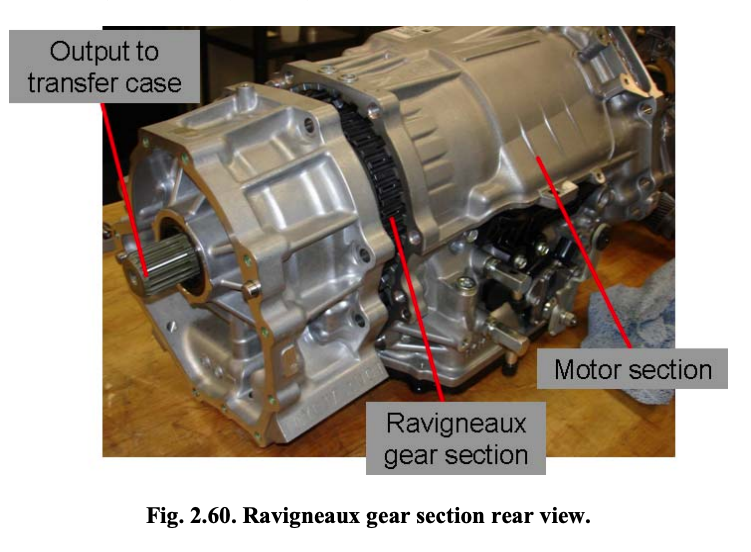 Output to transfer case

Motor section

Ravigneaux gear section

Fig. 2.60. Ravigneaux gear section rear view.