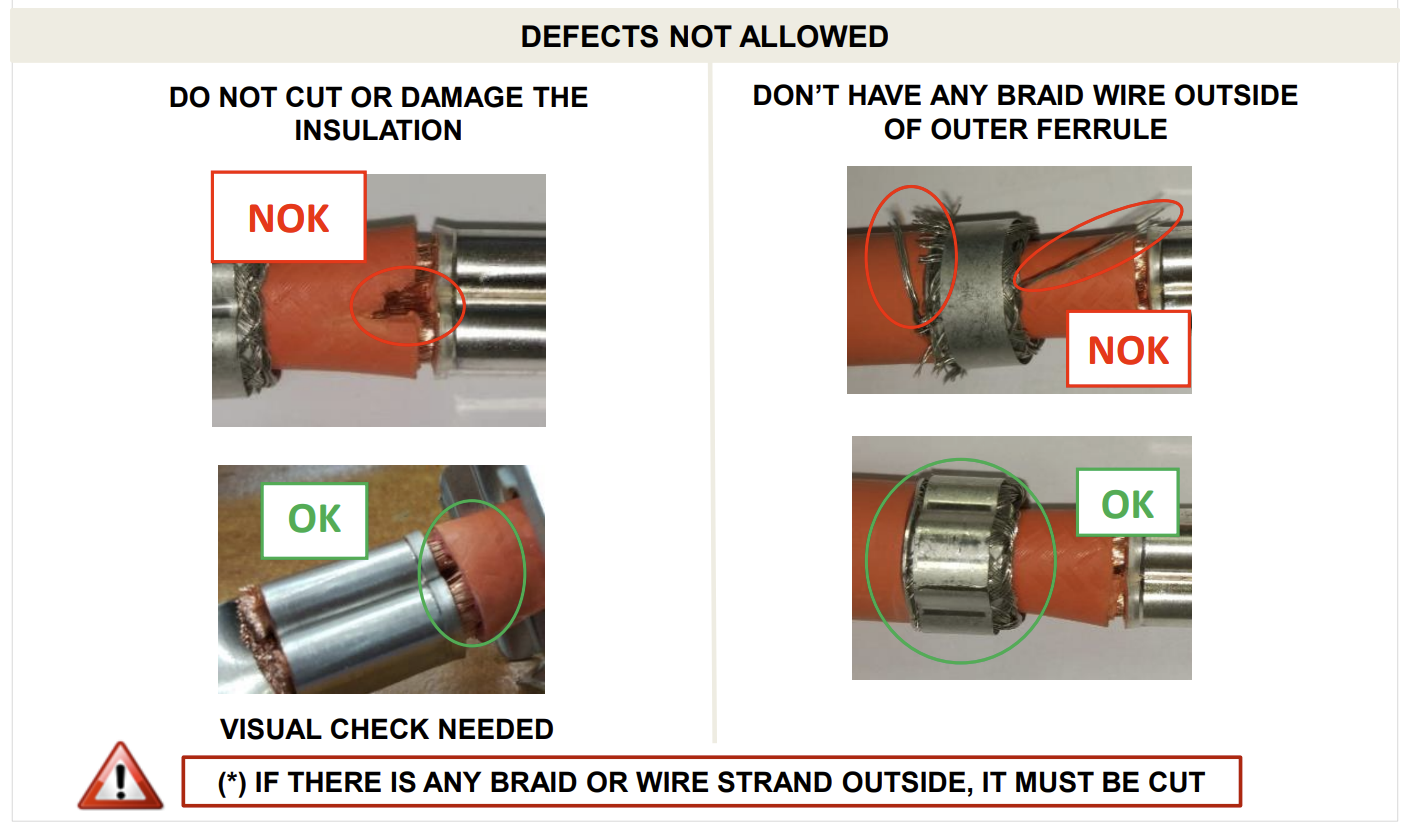 DEFECTS NOT ALLOWED

DO NOT CUT OR DAMAGE THE INSULATION

NOK

OK

VISUAL CHECK NEEDED

DON'T HAVE ANY BRAID WIRE OUTSIDE OF OUTER FERRULE

NOK

OK

(*) IF THERE IS ANY BRAID OR WIRE STRAND OUTSIDE, IT MUST BE CUT