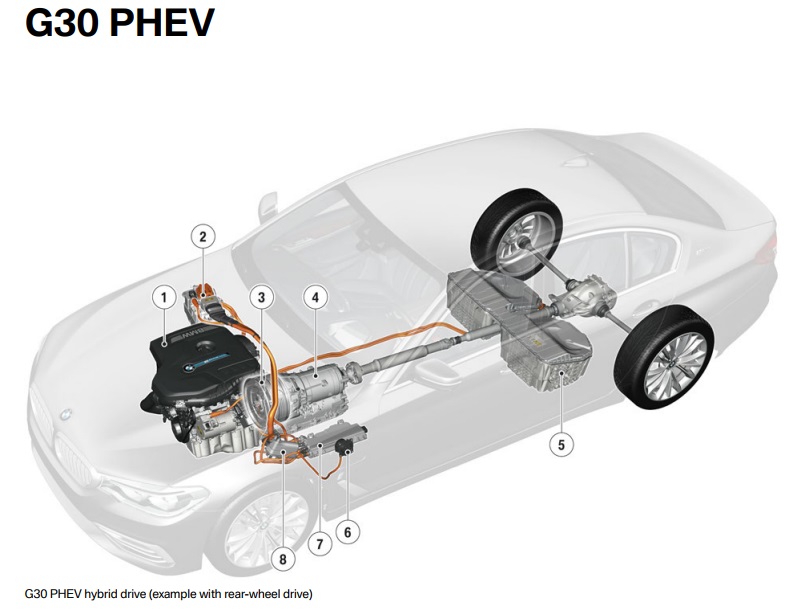 G30 PHEV

2
1
3
4
5
6
7
8

G30 PHEV hybrid drive (example with rear-wheel drive)