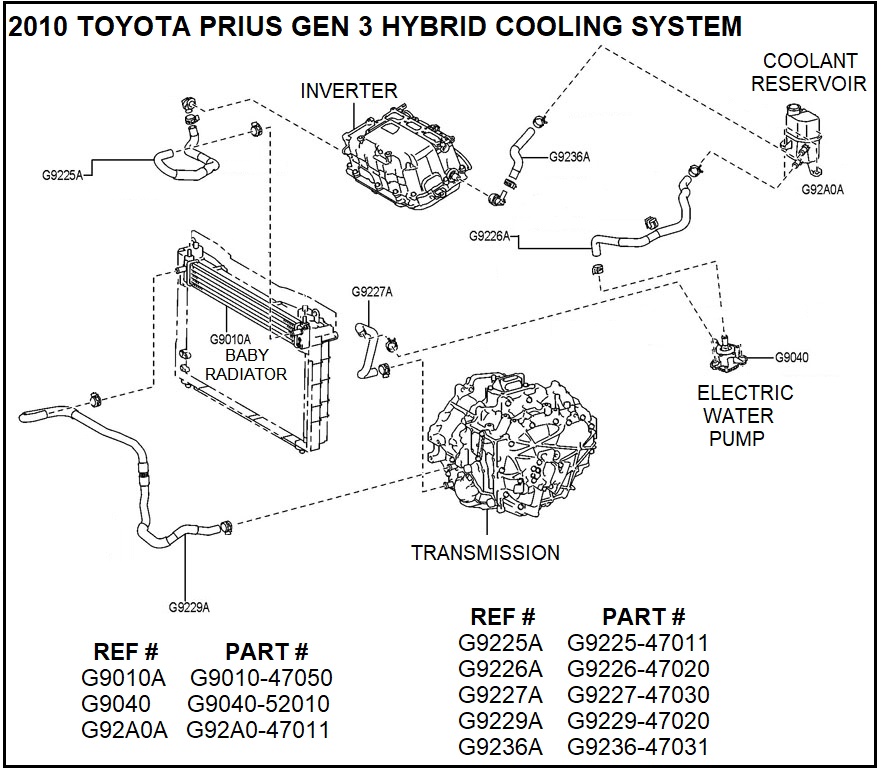 2010 TOYOTA PRIUS GEN 3 HYBRID COOLING SYSTEM

INVERTER

COOLANT RESERVOIR

G9225A

G9236A

G92A0A

G9226A

G9227A

G9010A

BABY RADIATOR

G9040

ELECTRIC WATER PUMP

TRANSMISSION

G9229A

| REF # | PART # |
|---|---|
| G9010A | G9010-47050 |
| G9040 | G9040-52010 |
| G92A0A | G92A0-47011 |

| REF # | PART # |
|---|---|
| G9225A | G9225-47011 |
| G9226A | G9226-47020 |
| G9227A | G9227-47030 |
| G9229A | G9229-47020 |
| G9236A | G9236-47031 |