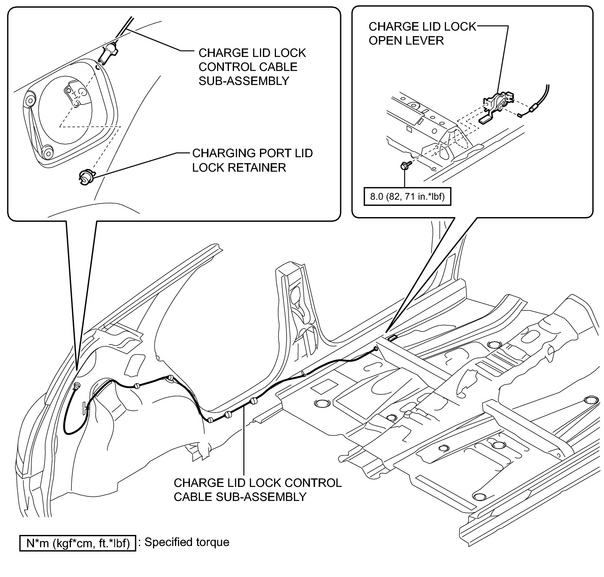 CHARGE LID LOCK CONTROL CABLE SUB-ASSEMBLY

CHARGING PORT LID LOCK RETAINER

CHARGE LID LOCK OPEN LEVER

8.0 (82, 71 in.*lbf)

CHARGE LID LOCK CONTROL CABLE SUB-ASSEMBLY

N*m (kgf*cm, ft.*lbf) : Specified torque