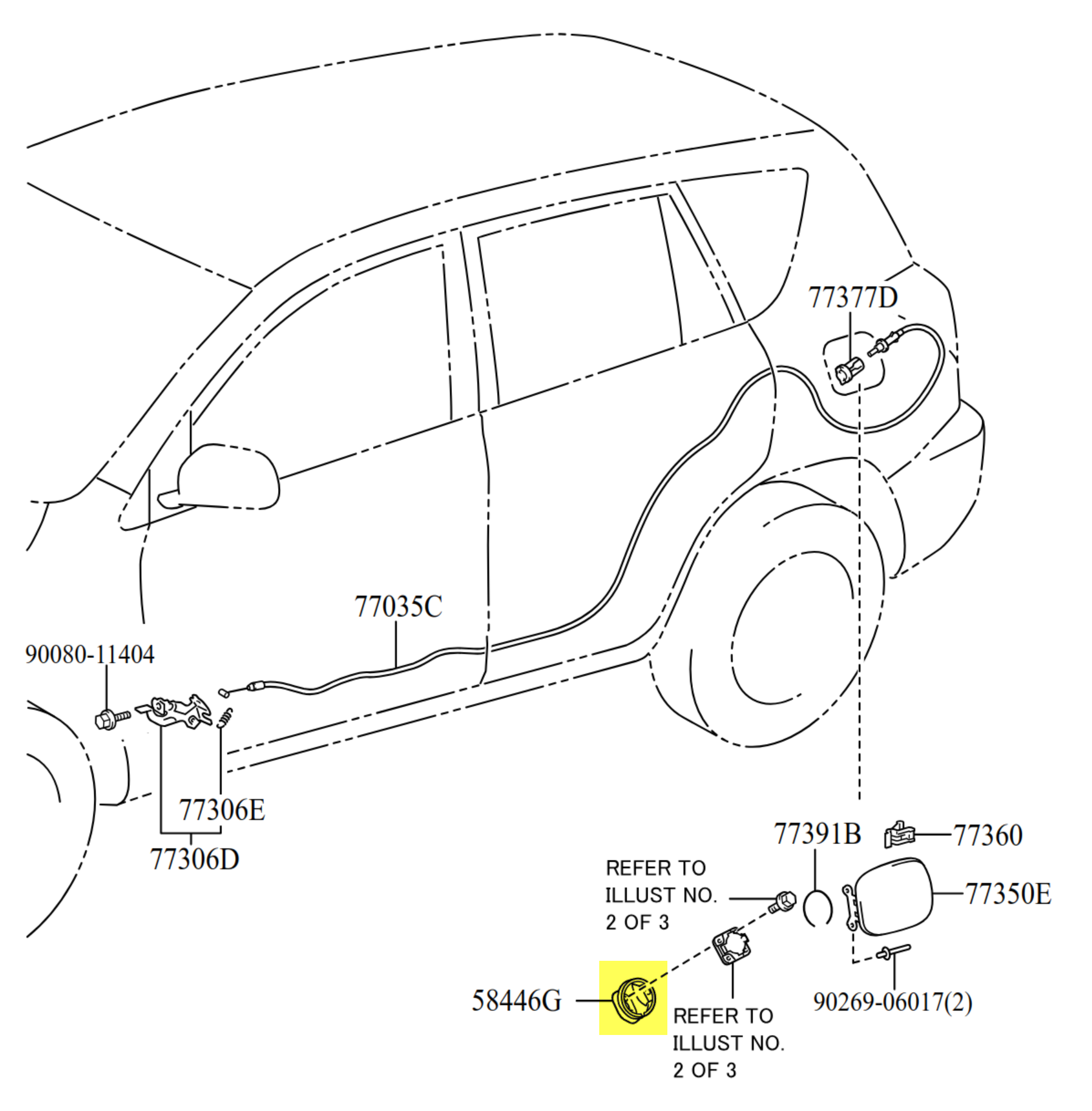 77377D

77035C

90080-11404

77306E

77306D

77391B

77360

REFER TO ILLUST NO. 2 OF 3

77350E

58446G

REFER TO ILLUST NO. 2 OF 3

90269-06017(2)