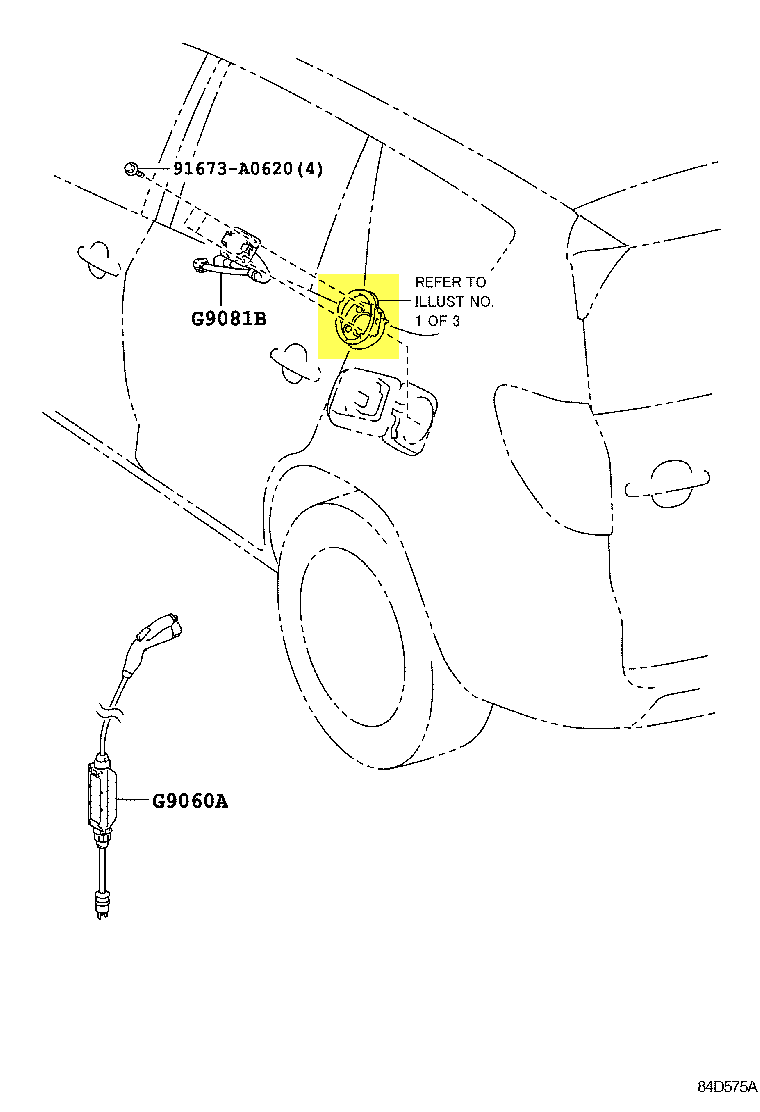 91673-A0620(4)

G9081B

REFER TO
ILLUST NO.
1 OF 3

G9060A

84D575A