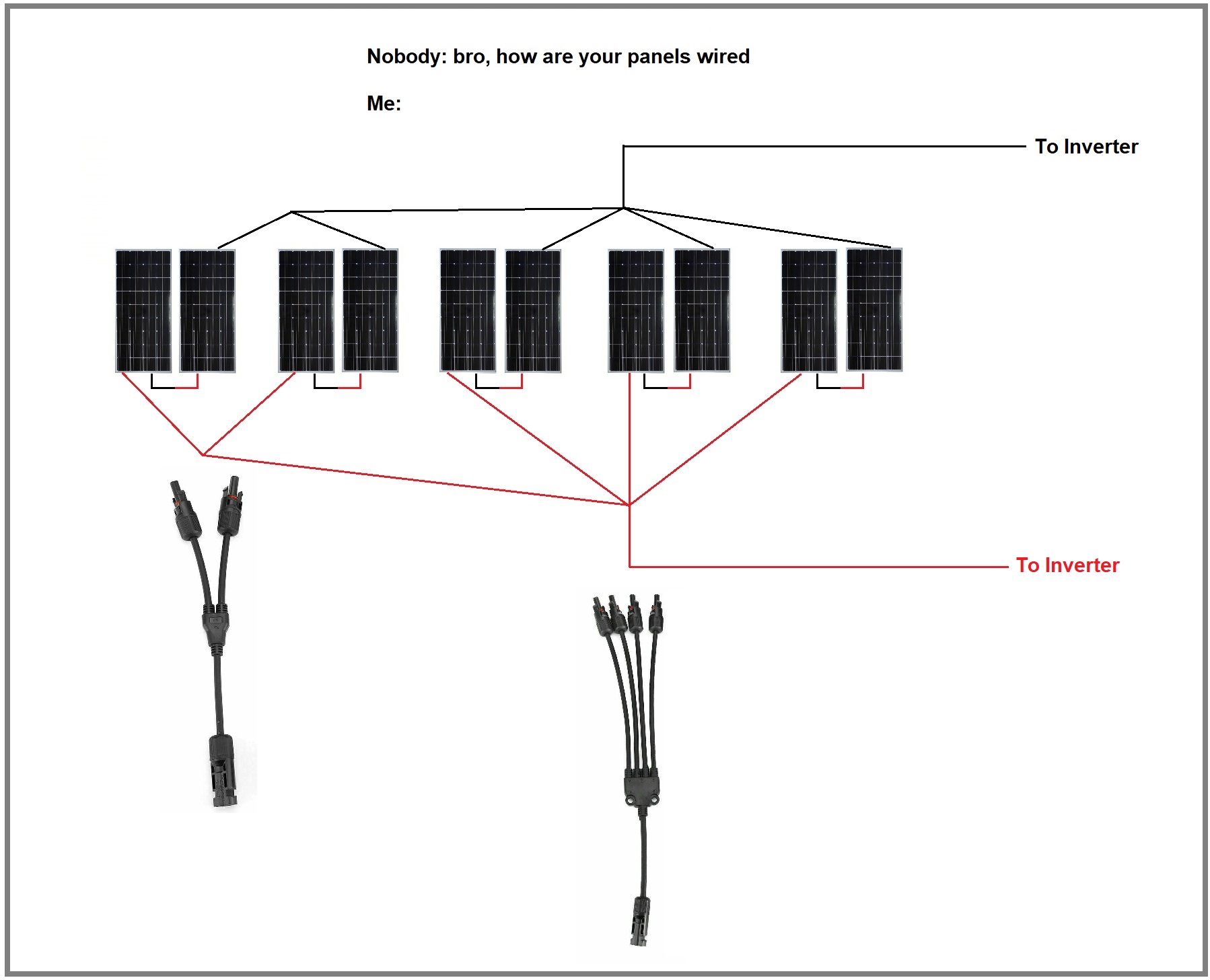 Nobody: bro, how are your panels wired

Me:

To Inverter

To Inverter