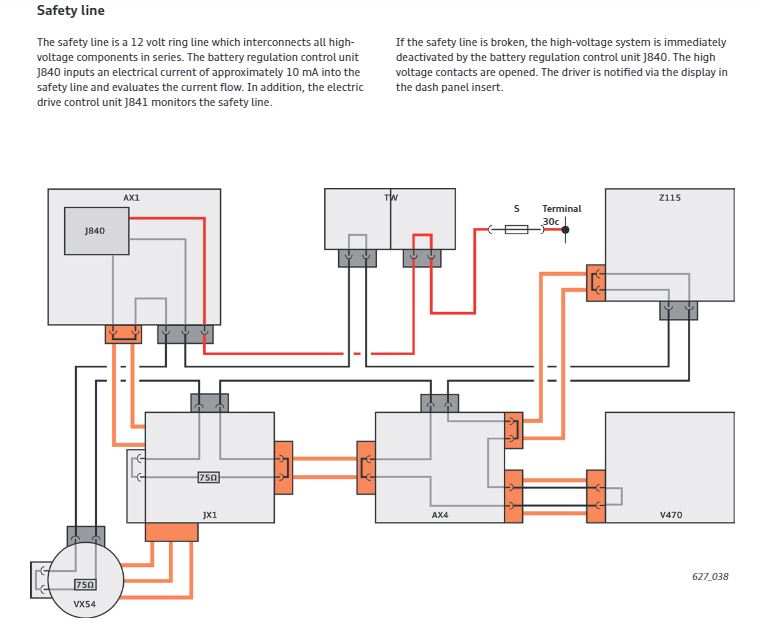 Safety line

The safety line is a 12 volt ring line which interconnects all high-voltage components in series. The battery regulation control unit J840 inputs an electrical current of approximately 10 mA into the safety line and evaluates the current flow. In addition, the electric drive control unit J841 monitors the safety line.

If the safety line is broken, the high-voltage system is immediately deactivated by the battery regulation control unit J840. The high voltage contacts are opened. The driver is notified via the display in the dash panel insert.

AX1

J840

TW

S

Terminal 30c

Z115

75Ω

JX1

AX4

V470

75Ω

VX54

627_038