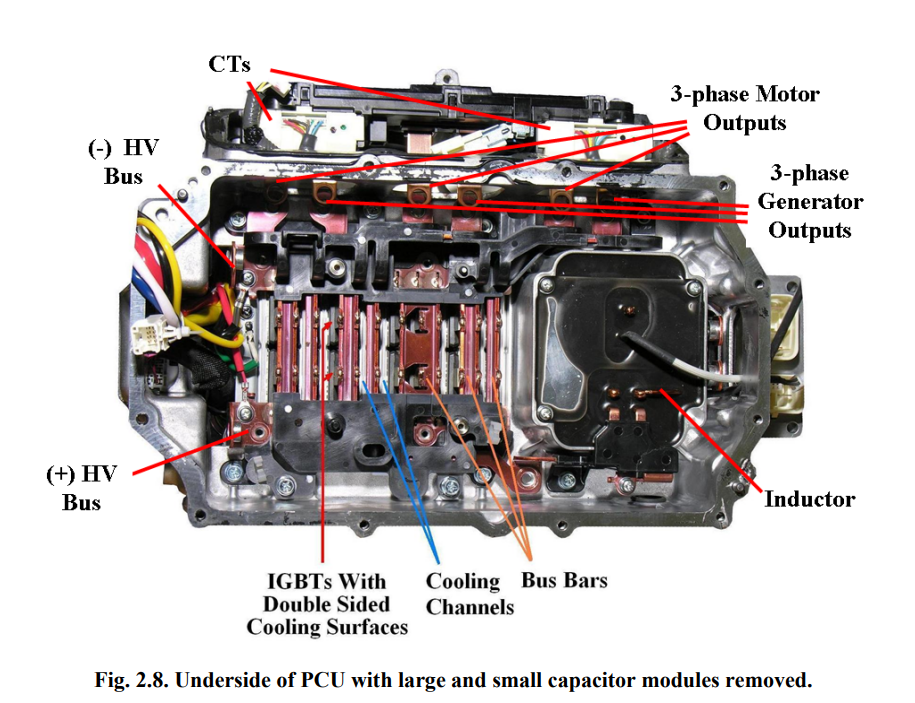 CTs

3-phase Motor Outputs

(-) HV Bus

3-phase Generator Outputs

(+) HV Bus

Inductor

IGBTs With Double Sided Cooling Surfaces

Cooling Channels

Bus Bars

Fig. 2.8. Underside of PCU with large and small capacitor modules removed.