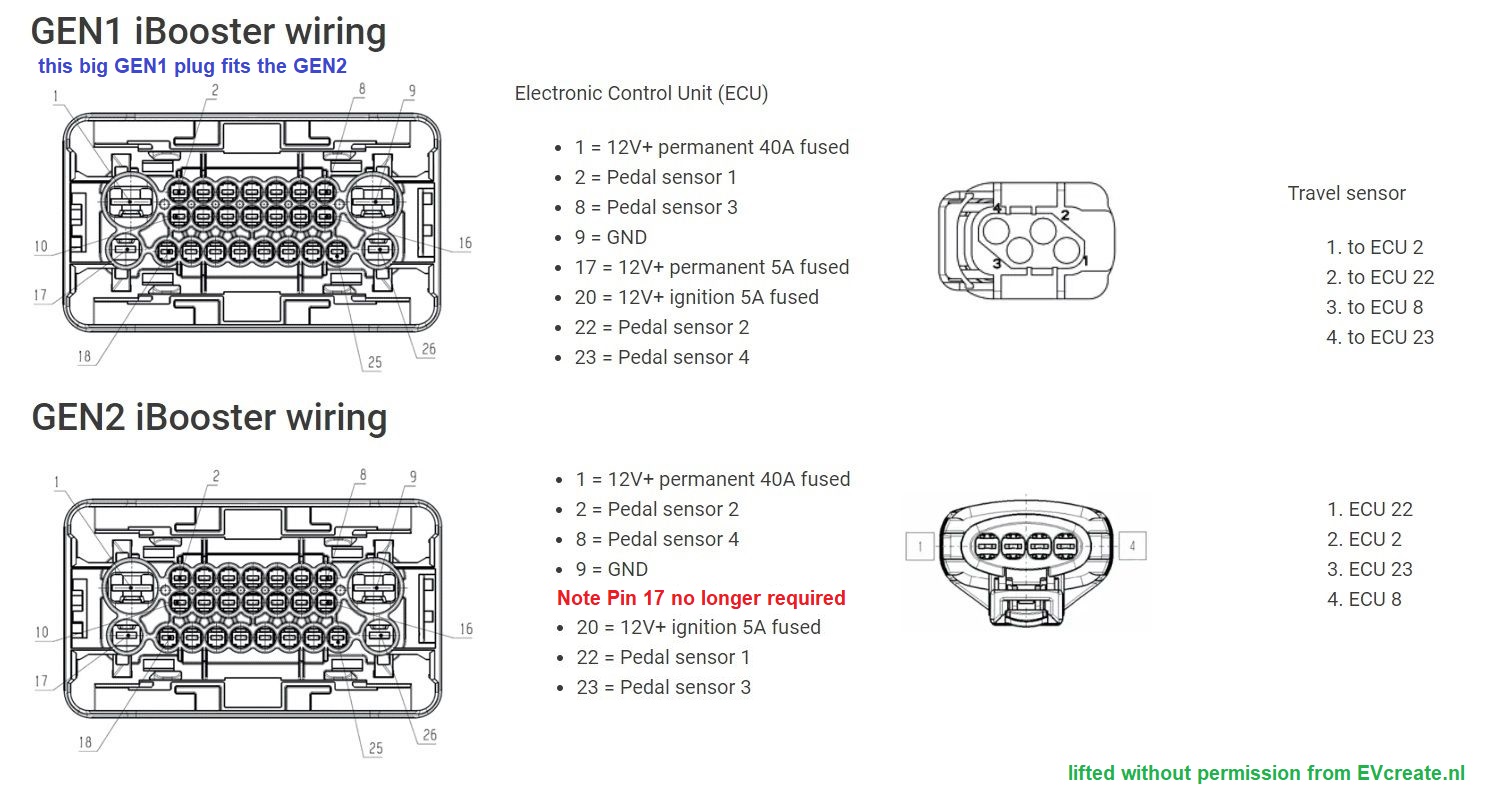 GEN1 iBooster wiring

this big GEN1 plug fits the GEN2

1
2
8
9
10
16
17
18
25
26

Electronic Control Unit (ECU)

- 1 = 12V+ permanent 40A fused
- 2 = Pedal sensor 1
- 8 = Pedal sensor 3
- 9 = GND
- 17 = 12V+ permanent 5A fused
- 20 = 12V+ ignition 5A fused
- 22 = Pedal sensor 2
- 23 = Pedal sensor 4

4
2
3
1

Travel sensor

1. to ECU 2
2. to ECU 22
3. to ECU 8
4. to ECU 23

GEN2 iBooster wiring

1
2
8
9
10
16
17
18
25
26

- 1 = 12V+ permanent 40A fused
- 2 = Pedal sensor 2
- 8 = Pedal sensor 4
- 9 = GND

Note Pin 17 no longer required

- 20 = 12V+ ignition 5A fused
- 22 = Pedal sensor 1
- 23 = Pedal sensor 3

1
4

1. ECU 22
2. ECU 2
3. ECU 23
4. ECU 8

lifted without permission from EVcreate.nl