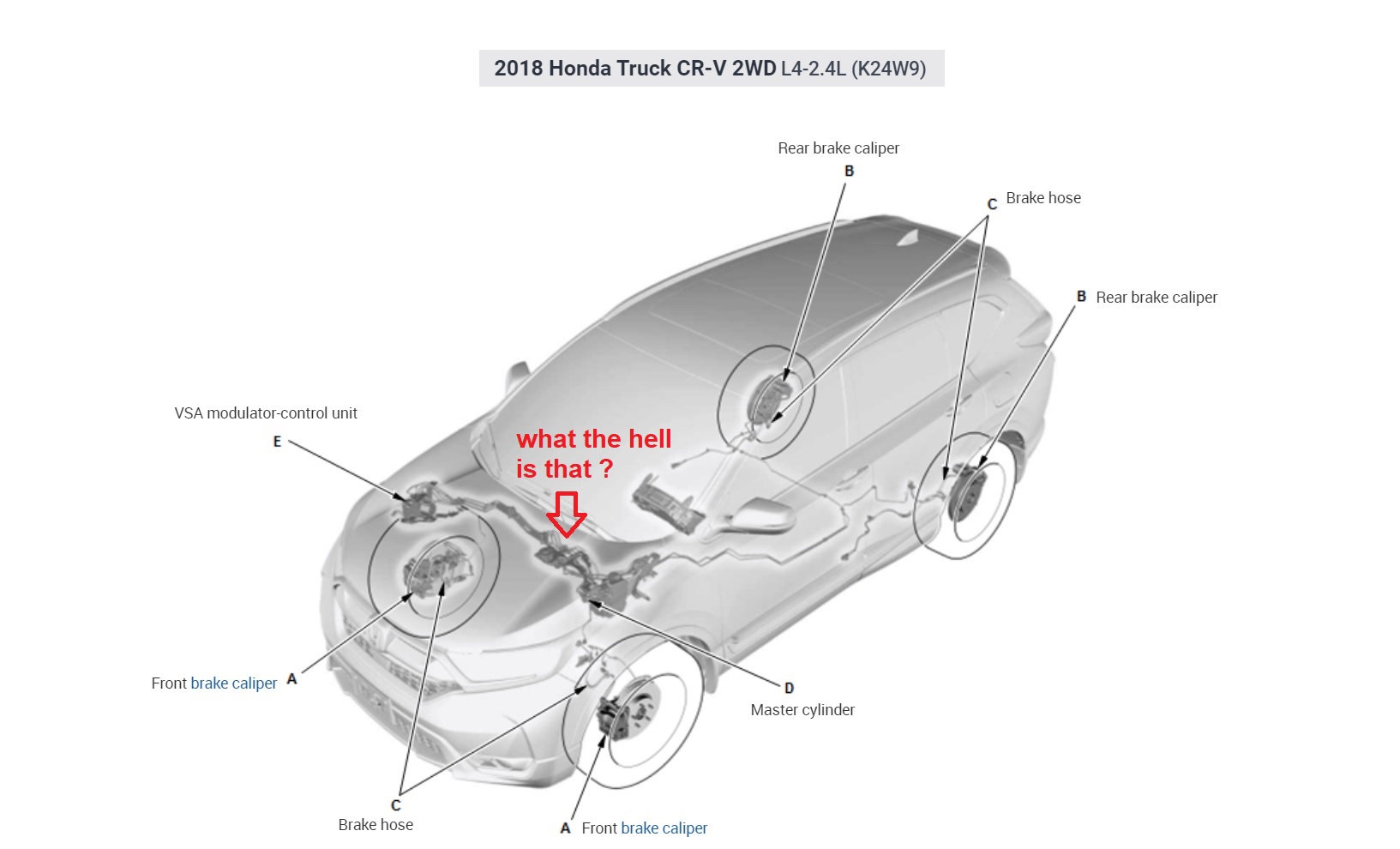 2018 Honda Truck CR-V 2WD L4-2.4L (K24W9)

Rear brake caliper
B

C Brake hose

B Rear brake caliper

VSA modulator-control unit
E

what the hell is that ?

Front brake caliper A

D
Master cylinder

C
Brake hose

A Front brake caliper