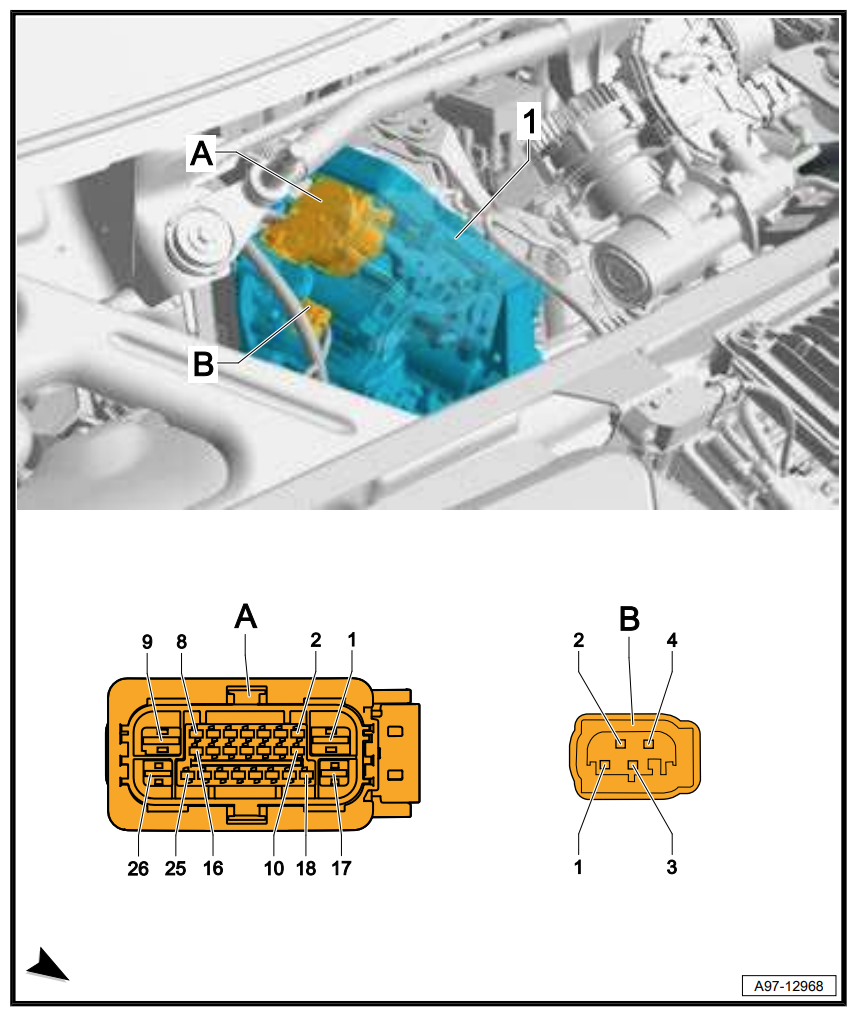 A
1
B

A
9 8 2 1
26 25 16 10 18 17

B
2 4
1 3

A97-12968