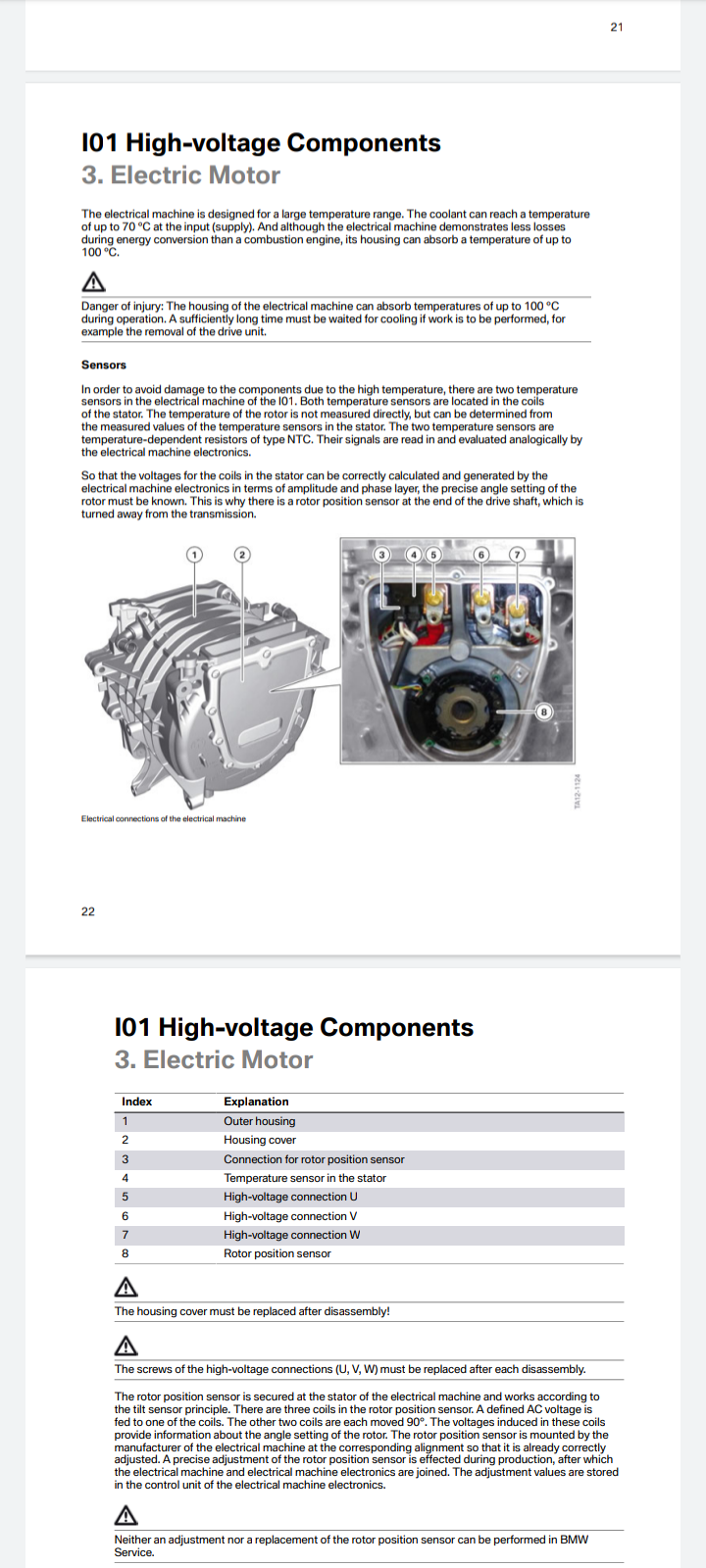 21

I01 High-voltage Components
3. Electric Motor

The electrical machine is designed for a large temperature range. The coolant can reach a temperature of up to 70 °C at the input (supply). And although the electrical machine demonstrates less losses during energy conversion than a combustion engine, its housing can absorb a temperature of up to 100 °C.

Danger of injury: The housing of the electrical machine can absorb temperatures of up to 100 °C during operation. A sufficiently long time must be waited for cooling if work is to be performed, for example the removal of the drive unit.

Sensors

In order to avoid damage to the components due to the high temperature, there are two temperature sensors in the electrical machine of the I01. Both temperature sensors are located in the coils of the stator. The temperature of the rotor is not measured directly, but can be determined from the measured values of the temperature sensors in the stator. The two temperature sensors are temperature-dependent resistors of type NTC. Their signals are read in and evaluated analogically by the electrical machine electronics.

So that the voltages for the coils in the stator can be correctly calculated and generated by the electrical machine electronics in terms of amplitude and phase layer, the precise angle setting of the rotor must be known. This is why there is a rotor position sensor at the end of the drive shaft, which is turned away from the transmission.

1 2 3 4 5 6 7 8

TA12-1124

Electrical connections of the electrical machine

22

I01 High-voltage Components
3. Electric Motor

| Index | Explanation |
|---|---|
| 1 | Outer housing |
| 2 | Housing cover |
| 3 | Connection for rotor position sensor |
| 4 | Temperature sensor in the stator |
| 5 | High-voltage connection U |
| 6 | High-voltage connection V |
| 7 | High-voltage connection W |
| 8 | Rotor position sensor |

The housing cover must be replaced after disassembly!

The screws of the high-voltage connections (U, V, W) must be replaced after each disassembly.

The rotor position sensor is secured at the stator of the electrical machine and works according to the tilt sensor principle. There are three coils in the rotor position sensor. A defined AC voltage is fed to one of the coils. The other two coils are each moved 90°. The voltages induced in these coils provide information about the angle setting of the rotor. The rotor position sensor is mounted by the manufacturer of the electrical machine at the corresponding alignment so that it is already correctly adjusted. A precise adjustment of the rotor position sensor is effected during production, after which the electrical machine and electrical machine electronics are joined. The adjustment values are stored in the control unit of the electrical machine electronics.

Neither an adjustment nor a replacement of the rotor position sensor can be performed in BMW Service.