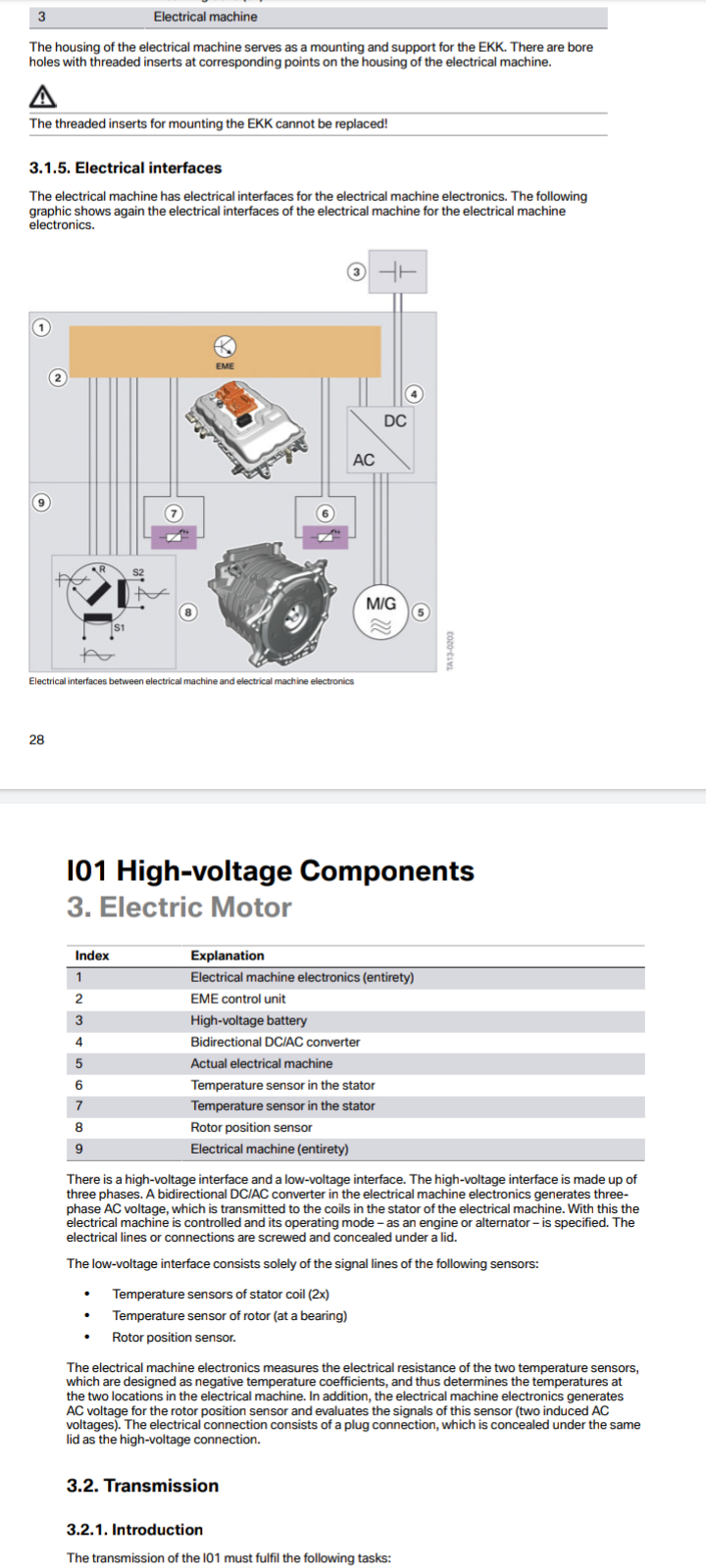 3 Electrical machine

The housing of the electrical machine serves as a mounting and support for the EKK. There are bore holes with threaded inserts at corresponding points on the housing of the electrical machine.

The threaded inserts for mounting the EKK cannot be replaced!

3.1.5. Electrical interfaces

The electrical machine has electrical interfaces for the electrical machine electronics. The following graphic shows again the electrical interfaces of the electrical machine for the electrical machine electronics.

3
1
EME
2
4
DC
AC
9
7
6
R
S2
S1
8
M/G
5
TA13-0203

Electrical interfaces between electrical machine and electrical machine electronics

28

I01 High-voltage Components
3. Electric Motor

| Index | Explanation |
|---|---|
| 1 | Electrical machine electronics (entirety) |
| 2 | EME control unit |
| 3 | High-voltage battery |
| 4 | Bidirectional DC/AC converter |
| 5 | Actual electrical machine |
| 6 | Temperature sensor in the stator |
| 7 | Temperature sensor in the stator |
| 8 | Rotor position sensor |
| 9 | Electrical machine (entirety) |

There is a high-voltage interface and a low-voltage interface. The high-voltage interface is made up of three phases. A bidirectional DC/AC converter in the electrical machine electronics generates three-phase AC voltage, which is transmitted to the coils in the stator of the electrical machine. With this the electrical machine is controlled and its operating mode – as an engine or alternator – is specified. The electrical lines or connections are screwed and concealed under a lid.

The low-voltage interface consists solely of the signal lines of the following sensors:

• Temperature sensors of stator coil (2x)
• Temperature sensor of rotor (at a bearing)
• Rotor position sensor.

The electrical machine electronics measures the electrical resistance of the two temperature sensors, which are designed as negative temperature coefficients, and thus determines the temperatures at the two locations in the electrical machine. In addition, the electrical machine electronics generates AC voltage for the rotor position sensor and evaluates the signals of this sensor (two induced AC voltages). The electrical connection consists of a plug connection, which is concealed under the same lid as the high-voltage connection.

3.2. Transmission

3.2.1. Introduction

The transmission of the I01 must fulfil the following tasks: