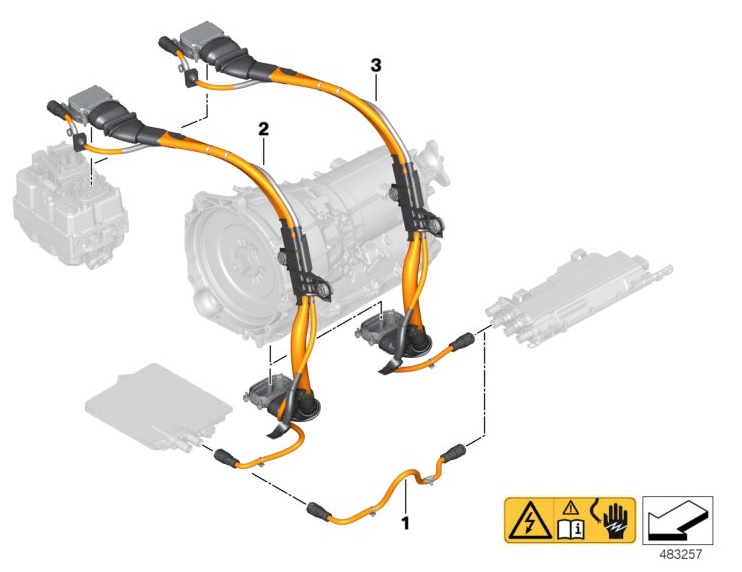 3
2
1
483257