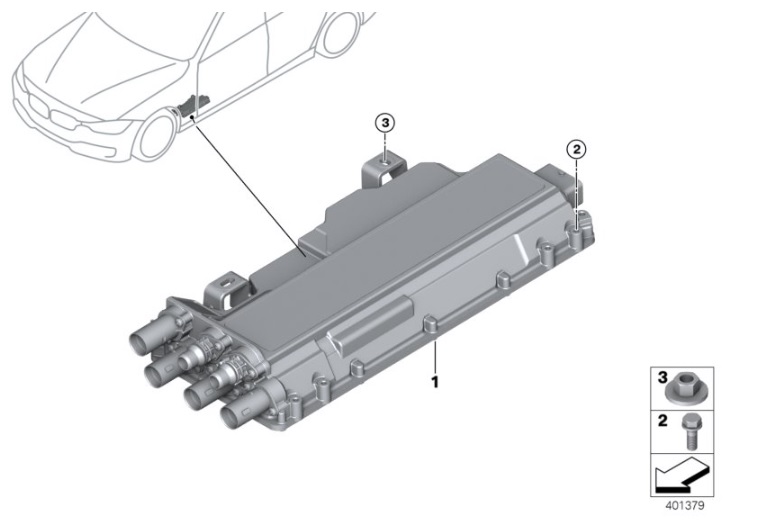 3
2
1
3
2
401379