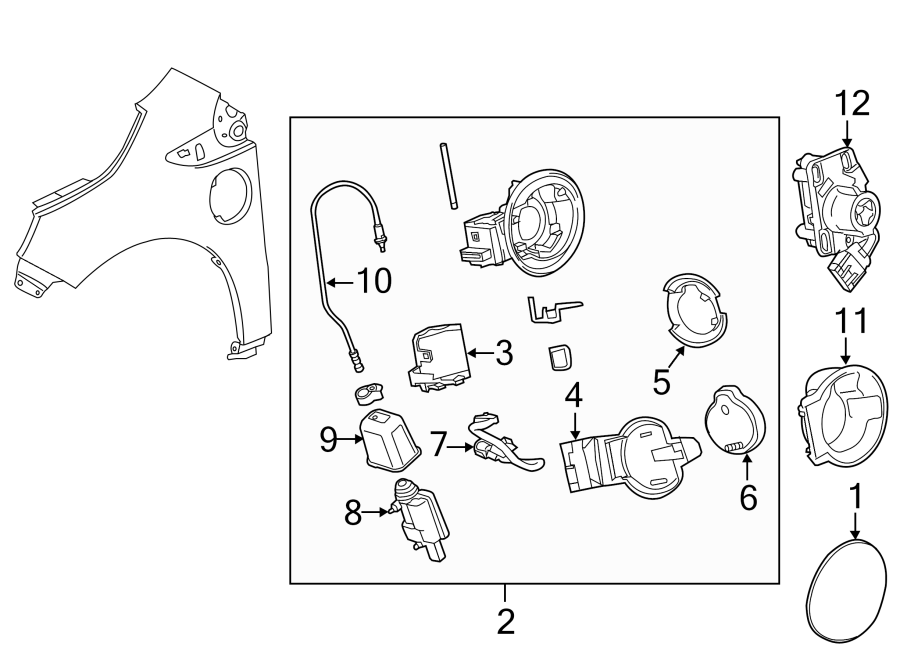 12
10
3
5
11
4
9
7
6
8
1
2