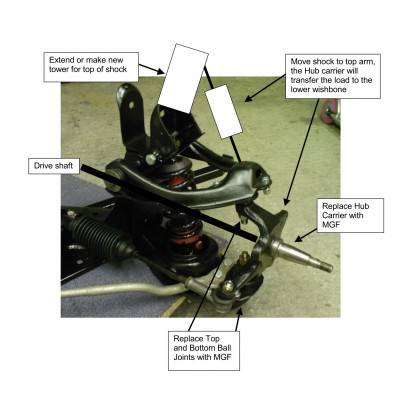 Extend or make new tower for top of shock

Move shock to top arm, the Hub carrier will transfer the load to the lower wishbone

Drive shaft

Replace Hub Carrier with MGF

Replace Top and Bottom Ball Joints with MGF