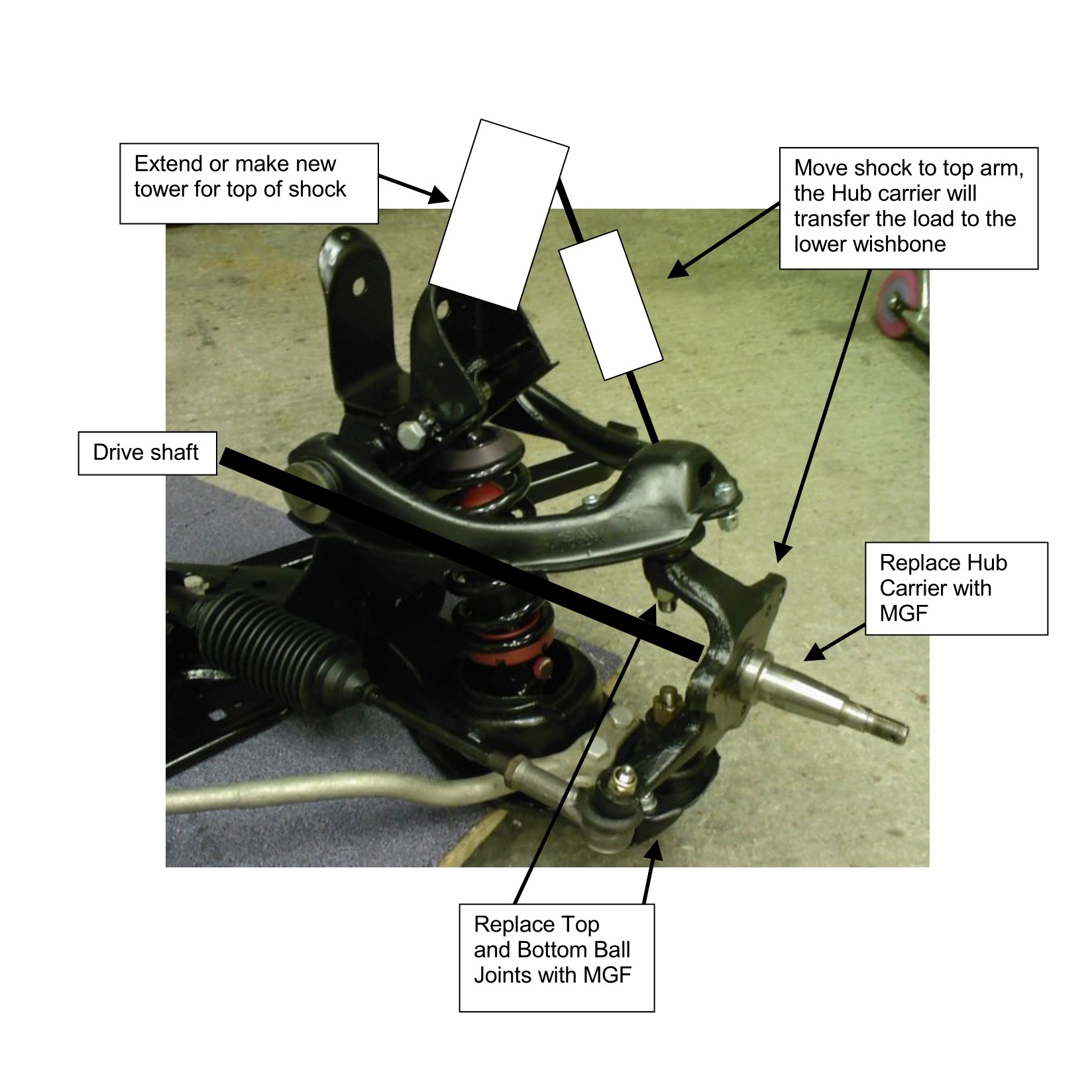 Extend or make new tower for top of shock

Move shock to top arm, the Hub carrier will transfer the load to the lower wishbone

Drive shaft

Replace Hub Carrier with MGF

Replace Top and Bottom Ball Joints with MGF