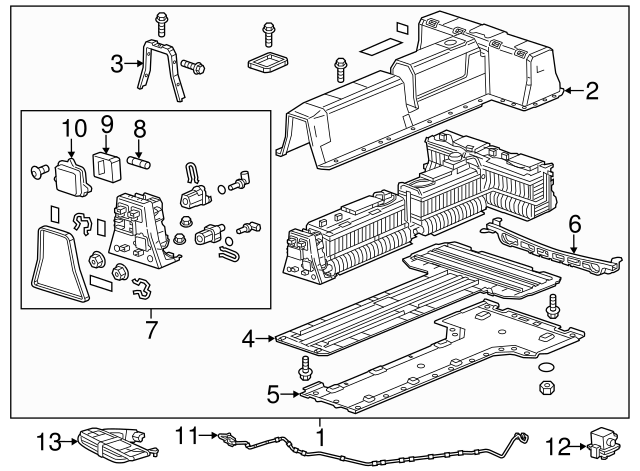 3
2
10
9
8
6
7
4
5
13
11
1
12