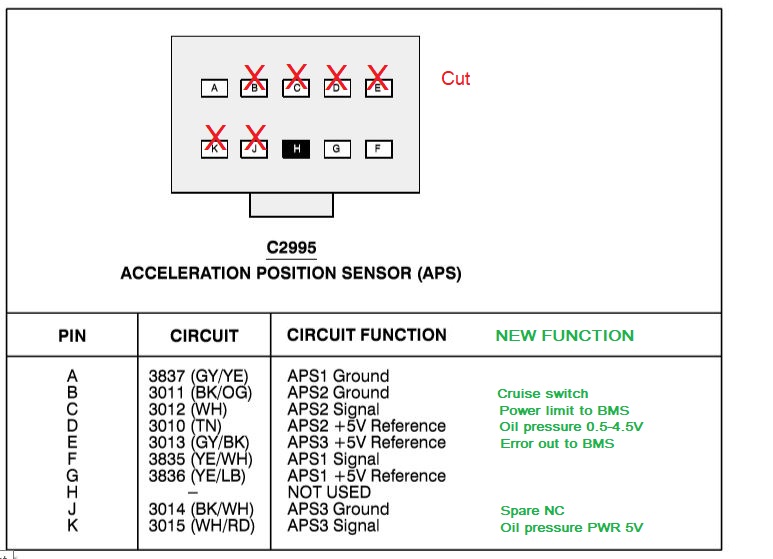 A B C D E Cut

K J H G F

C2995

ACCELERATION POSITION SENSOR (APS)

| PIN | CIRCUIT | CIRCUIT FUNCTION | NEW FUNCTION |
|---|---|---|---|
| A | 3837 (GY/YE) | APS1 Ground | |
| B | 3011 (BK/OG) | APS2 Ground | Cruise switch |
| C | 3012 (WH) | APS2 Signal | Power limit to BMS |
| D | 3010 (TN) | APS2 +5V Reference | Oil pressure 0.5-4.5V |
| E | 3013 (GY/BK) | APS3 +5V Reference | Error out to BMS |
| F | 3835 (YE/WH) | APS1 Signal | |
| G | 3836 (YE/LB) | APS1 +5V Reference | |
| H | – | NOT USED | |
| J | 3014 (BK/WH) | APS3 Ground | Spare NC |
| K | 3015 (WH/RD) | APS3 Signal | Oil pressure PWR 5V |